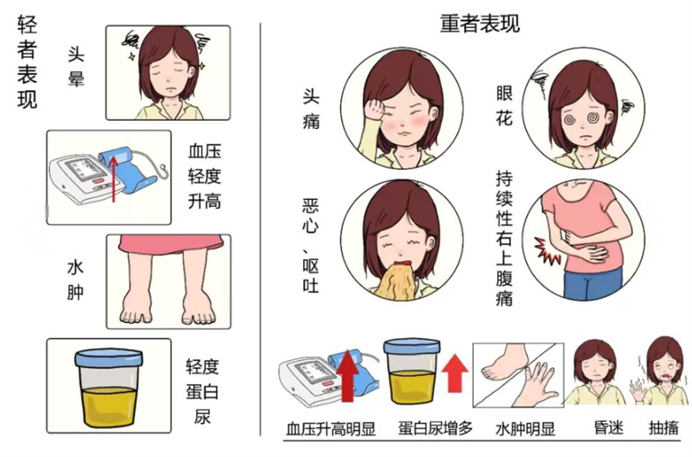 轻者表现

头晕

血压轻度升高

水肿

轻度蛋白尿

重者表现

头痛

眼花

恶心、呕吐

持续性右上腹痛

血压升高明显

蛋白尿增多

水肿明显

昏迷

抽搐